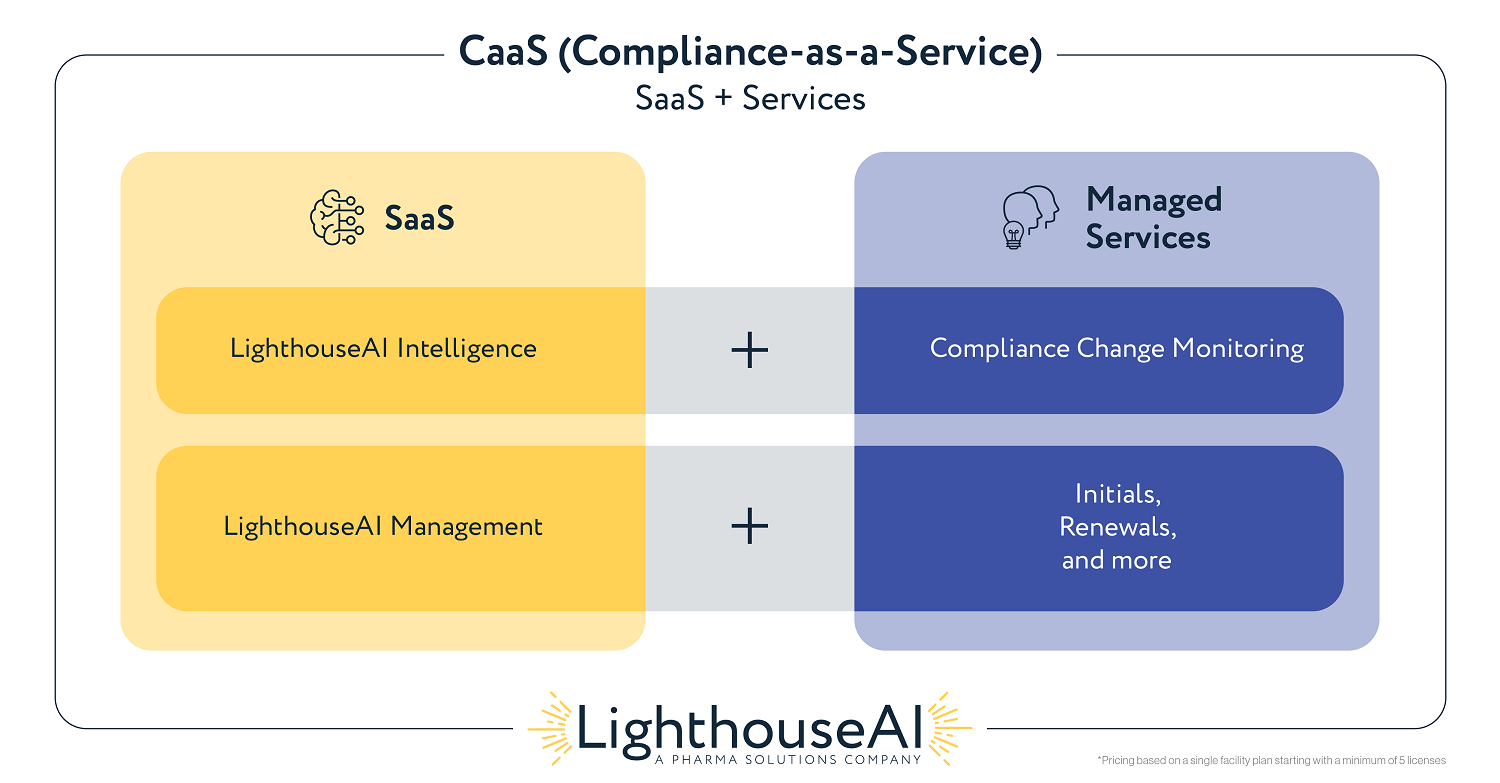 CaaS (Compliance-as-a-Service)
SaaS + Services

SaaS

Managed Services

LighthouseAI Intelligence

+

Compliance Change Monitoring

LighthouseAI Management

+

Initials, Renewals, and more

LighthouseAI
A PHARMA SOLUTIONS COMPANY

*Pricing based on a single facility plan starting with a minimum of 5 licenses